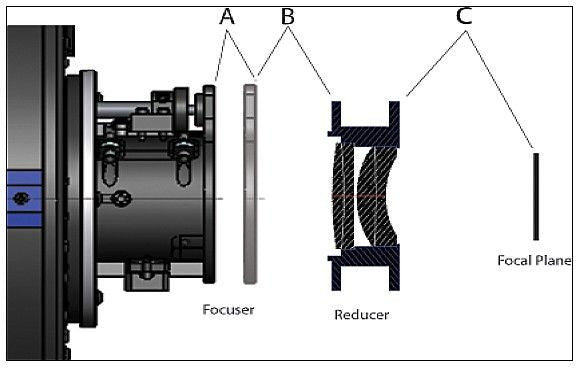 A B C

Focuser

Reducer

Focal Plane